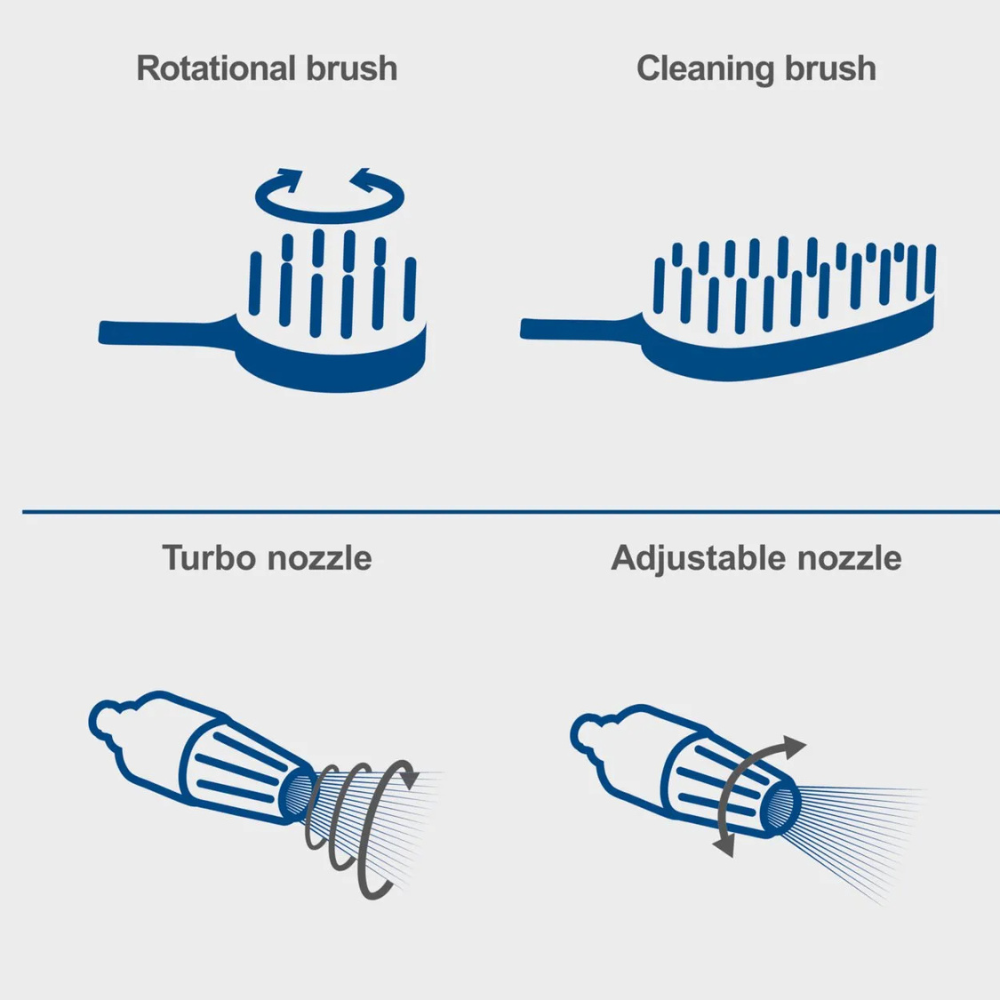 Rotational brush

Cleaning brush

Turbo nozzle

Adjustable nozzle